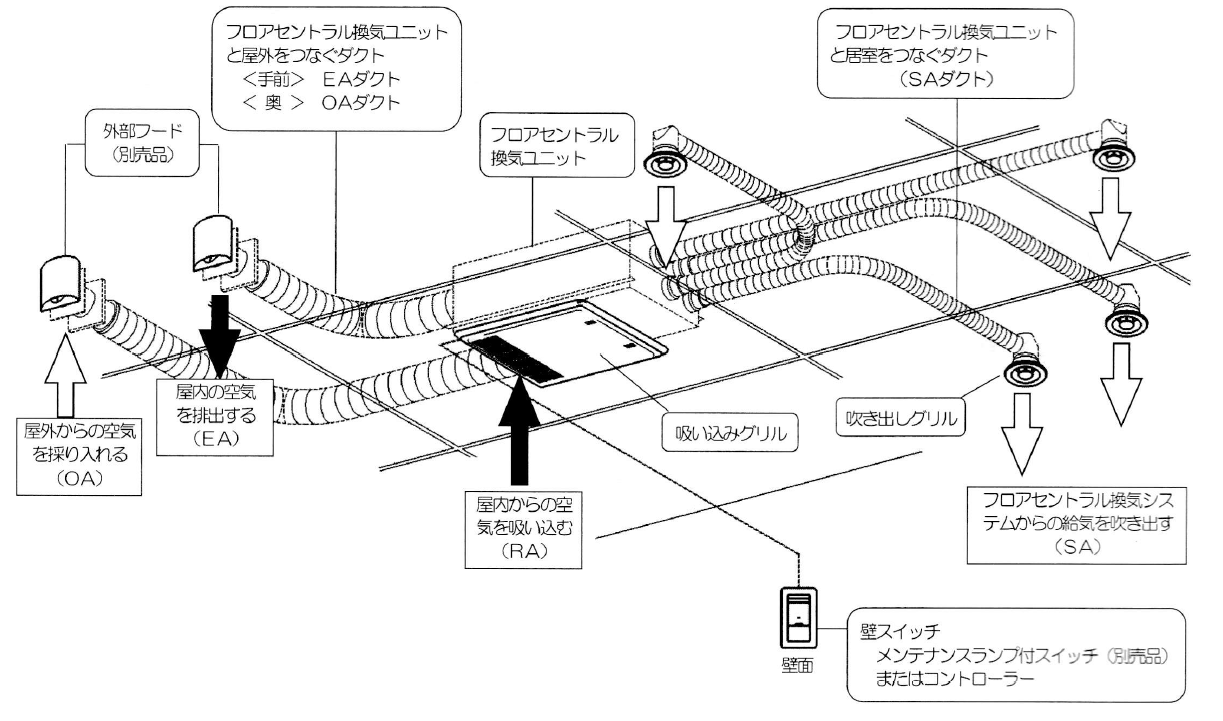 フロアセントラル換気ユニットと屋外をつなぐダクト
<手前> EAダクト
< 奥 > OAダクト

フロアセントラル換気ユニットと居室をつなぐダクト
(SAダクト)

外部フード
(別売品)

フロアセントラル換気ユニット

屋外からの空気を採り入れる
(OA)

屋内の空気を排出する
(EA)

吸い込みグリル

吹き出しグリル

屋内からの空気を吸い込む
(RA)

フロアセントラル換気システムからの給気を吹き出す
(SA)

壁面

壁スイッチ
メンテナンスランプ付スイッチ(別売品)
またはコントローラー